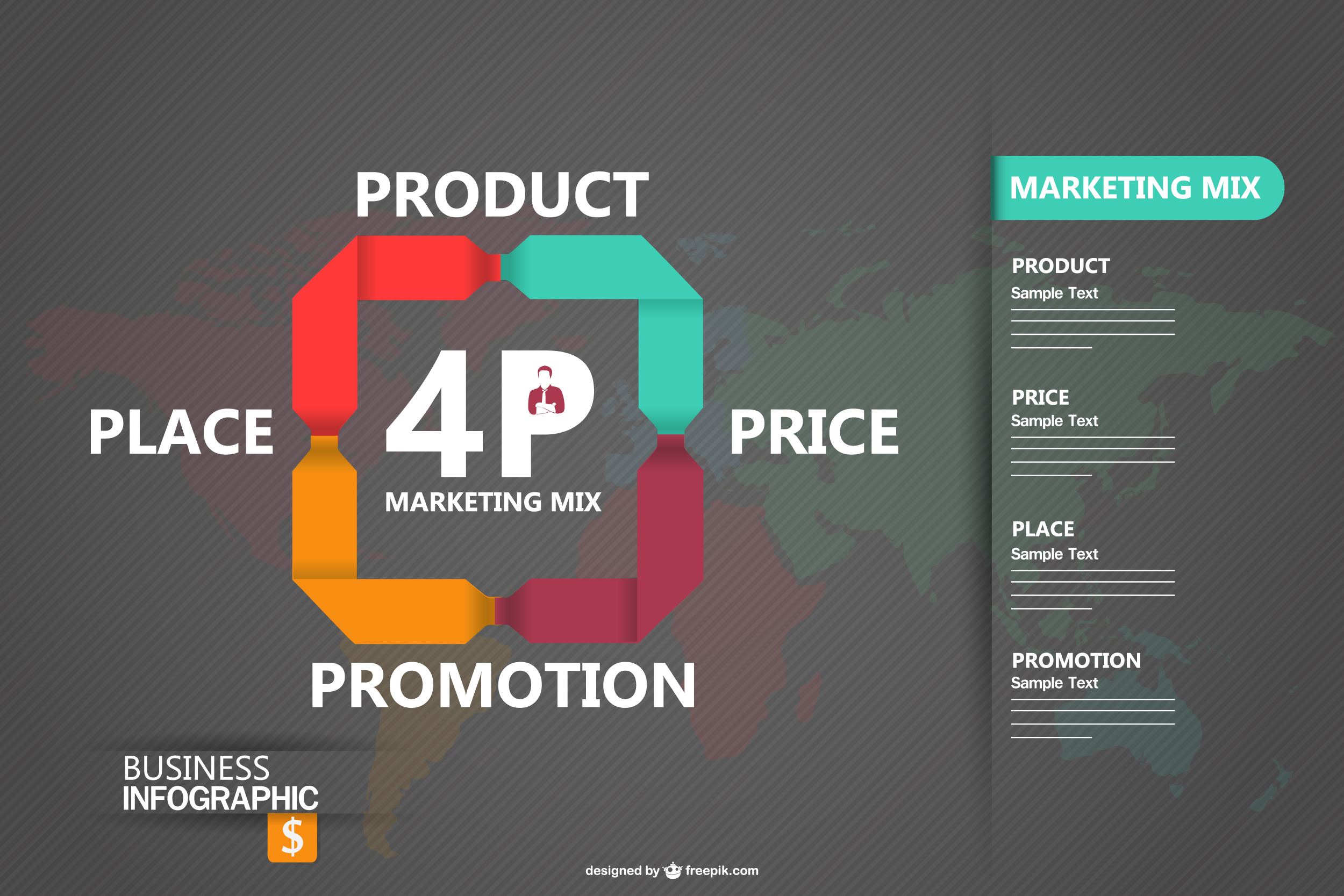 PRODUCT

PLACE

4P

MARKETING MIX

PRICE

PROMOTION

BUSINESS
INFOGRAPHIC

$

MARKETING MIX

PRODUCT
Sample Text

PRICE
Sample Text

PLACE
Sample Text

PROMOTION
Sample Text

designed by freepik.com